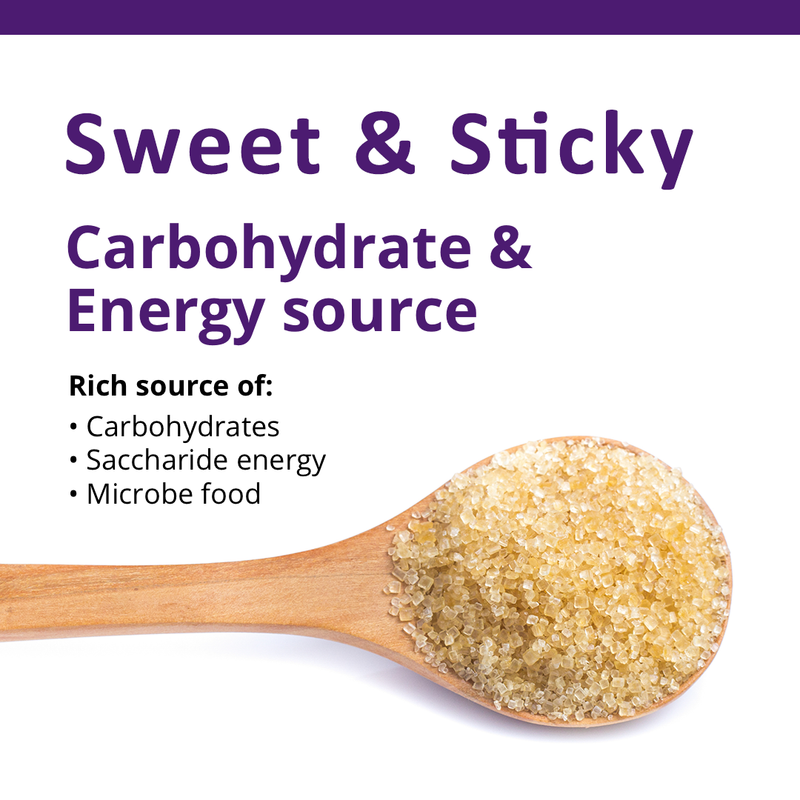 Sweet & Sticky

Carbohydrate & Energy source

Rich source of:

• Carbohydrates
• Saccharide energy
• Microbe food