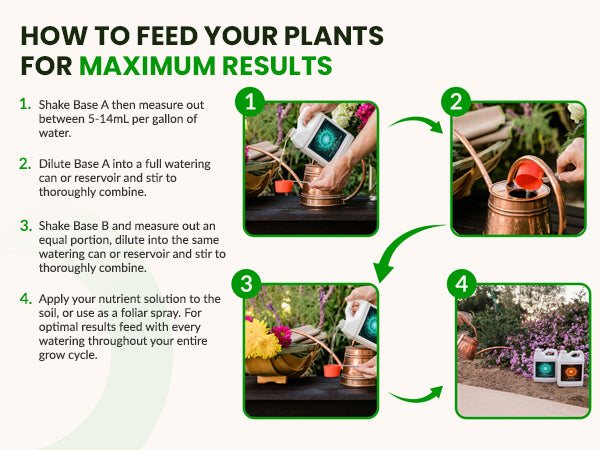 HOW TO FEED YOUR PLANTS FOR MAXIMUM RESULTS

1. Shake Base A then measure out between 5-14mL per gallon of water.

2. Dilute Base A into a full watering can or reservoir and stir to thoroughly combine.

3. Shake Base B and measure out an equal portion, dilute into the same watering can or reservoir and stir to thoroughly combine.

4. Apply your nutrient solution to the soil, or use as a foliar spray. For optimal results feed with every watering throughout your entire grow cycle.

1

2

3

4