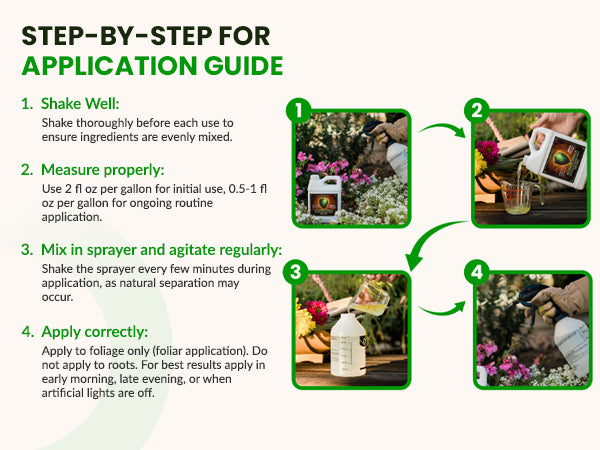 STEP-BY-STEP FOR
APPLICATION GUIDE

1. Shake Well:
Shake thoroughly before each use to ensure ingredients are evenly mixed.

2. Measure properly:
Use 2 fl oz per gallon for initial use, 0.5-1 fl oz per gallon for ongoing routine application.

3. Mix in sprayer and agitate regularly:
Shake the sprayer every few minutes during application, as natural separation may occur.

4. Apply correctly:
Apply to foliage only (foliar application). Do not apply to roots. For best results apply in early morning, late evening, or when artificial lights are off.

1

2

3

4